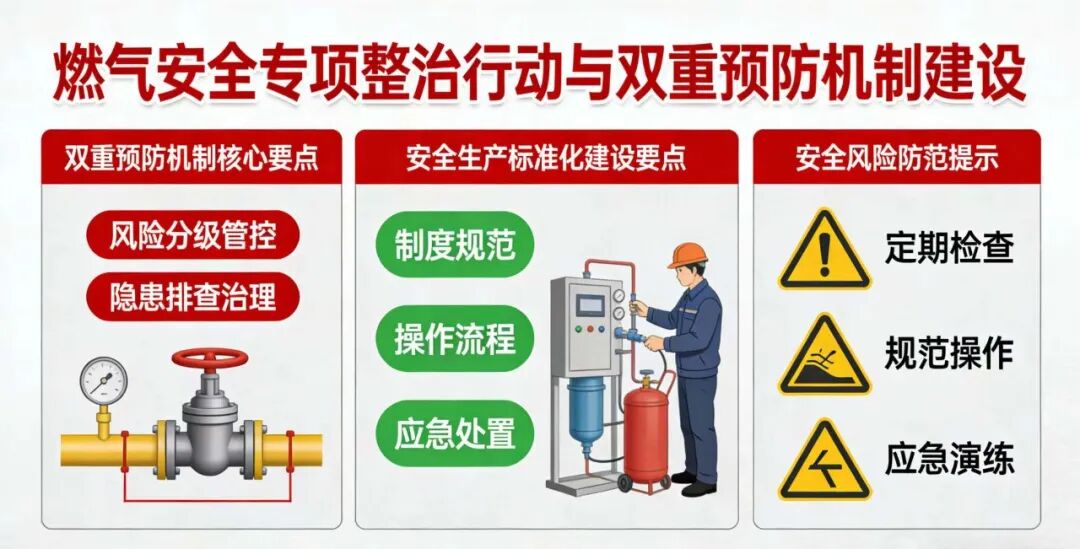 燃气安全专项整治行动与双重预防机制建设

双重预防机制核心要点

风险分级管控

隐患排查治理

安全生产标准化建设要点

制度规范

操作流程

应急处置

安全风险防范提示

定期检查

规范操作

应急演练